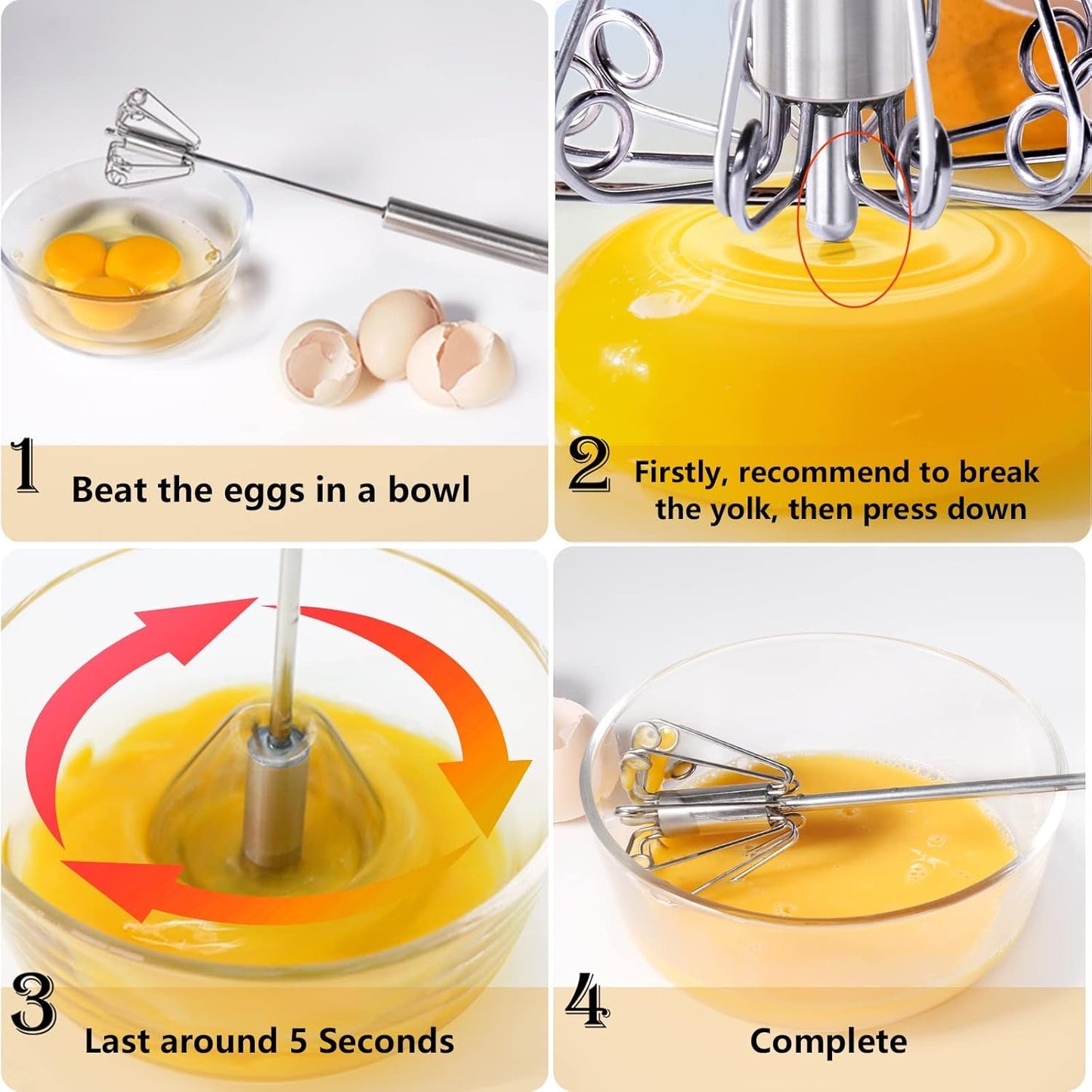 1 Beat the eggs in a bowl

2 Firstly, recommend to break the yolk, then press down

3 Last around 5 Seconds

4 Complete